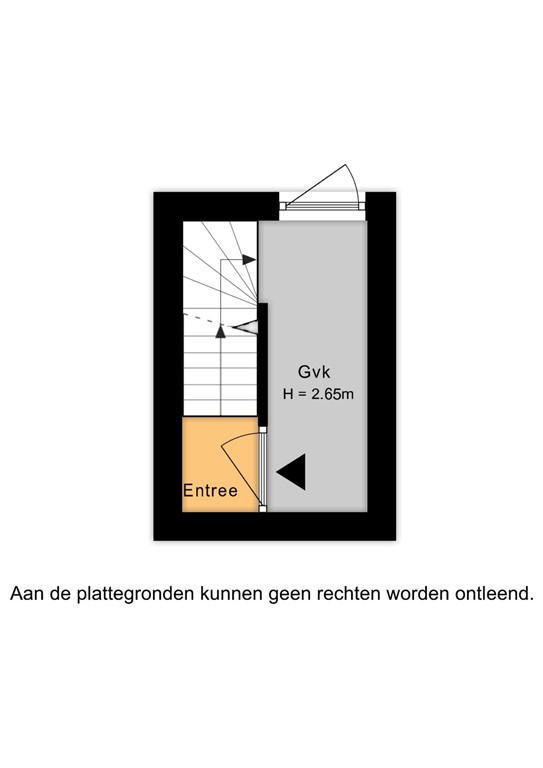 Gvk
H = 2.65m

Entree

Aan de plattegronden kunnen geen rechten worden ontleend.